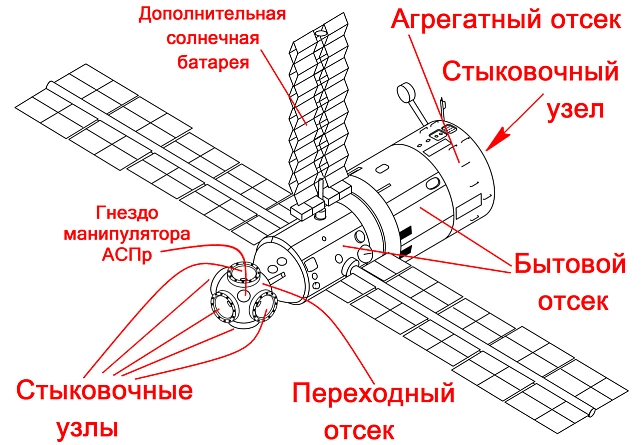 Дополнительная солнечная батарея

Агрегатный отсек

Стыковочный узел

Гнездо манипулятора АСПр

Бытовой отсек

Стыковочные узлы

Переходный отсек